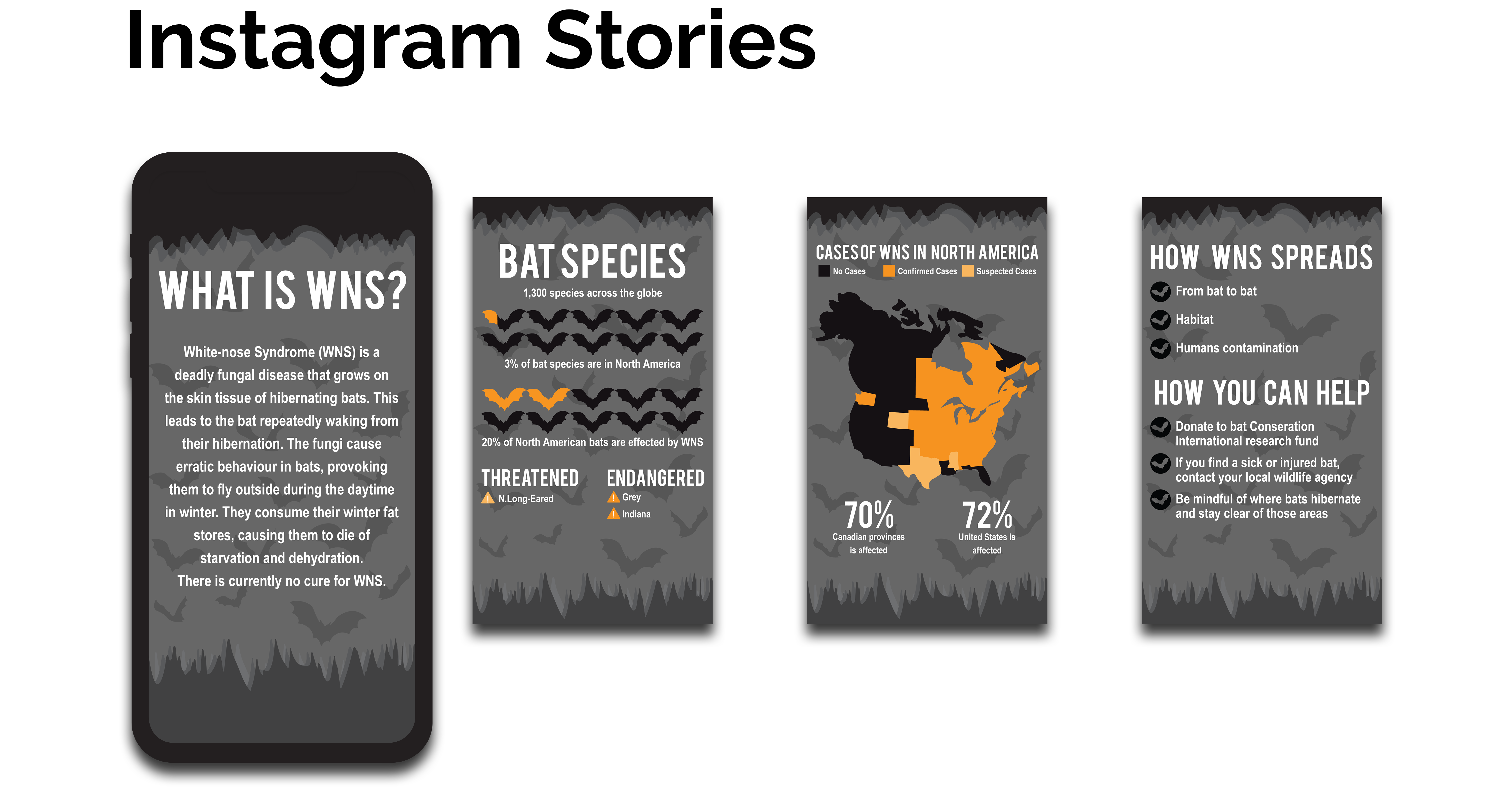 Instagram Stories

WHAT IS WNS?

White-nose Syndrome (WNS) is a deadly fungal disease that grows on the skin tissue of hibernating bats. This leads to the bat repeatedly waking from their hibernation. The fungi cause erratic behaviour in bats, provoking them to fly outside during the daytime in winter. They consume their winter fat stores, causing them to die of starvation and dehydration. There is currently no cure for WNS.

BAT SPECIES

1,300 species across the globe

3% of bat species are in North America

20% of North American bats are effected by WNS

THREATENED

N.Long-Eared

ENDANGERED

Grey

Indiana

CASES OF WNS IN NORTH AMERICA

No Cases Confirmed Cases Suspected Cases

70%

Canadian provinces is affected

72%

United States is affected

HOW WNS SPREADS

From bat to bat

Habitat

Humans contamination

HOW YOU CAN HELP

Donate to bat Conseration International research fund

If you find a sick or injured bat, contact your local wildlife agency

Be mindful of where bats hibernate and stay clear of those areas