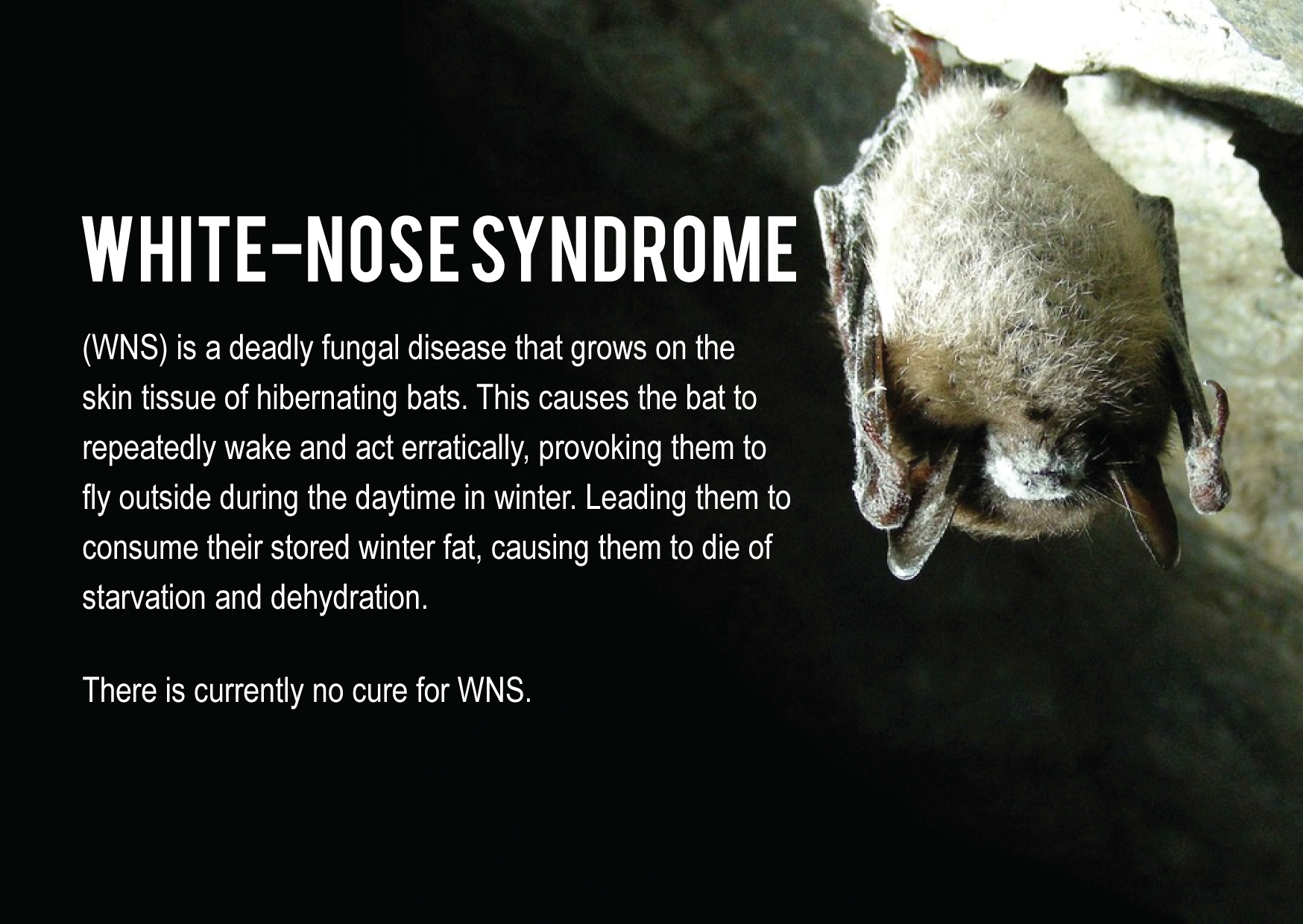 WHITE-NOSE SYNDROME

(WNS) is a deadly fungal disease that grows on the skin tissue of hibernating bats. This causes the bat to repeatedly wake and act erratically, provoking them to fly outside during the daytime in winter. Leading them to consume their stored winter fat, causing them to die of starvation and dehydration.

There is currently no cure for WNS.